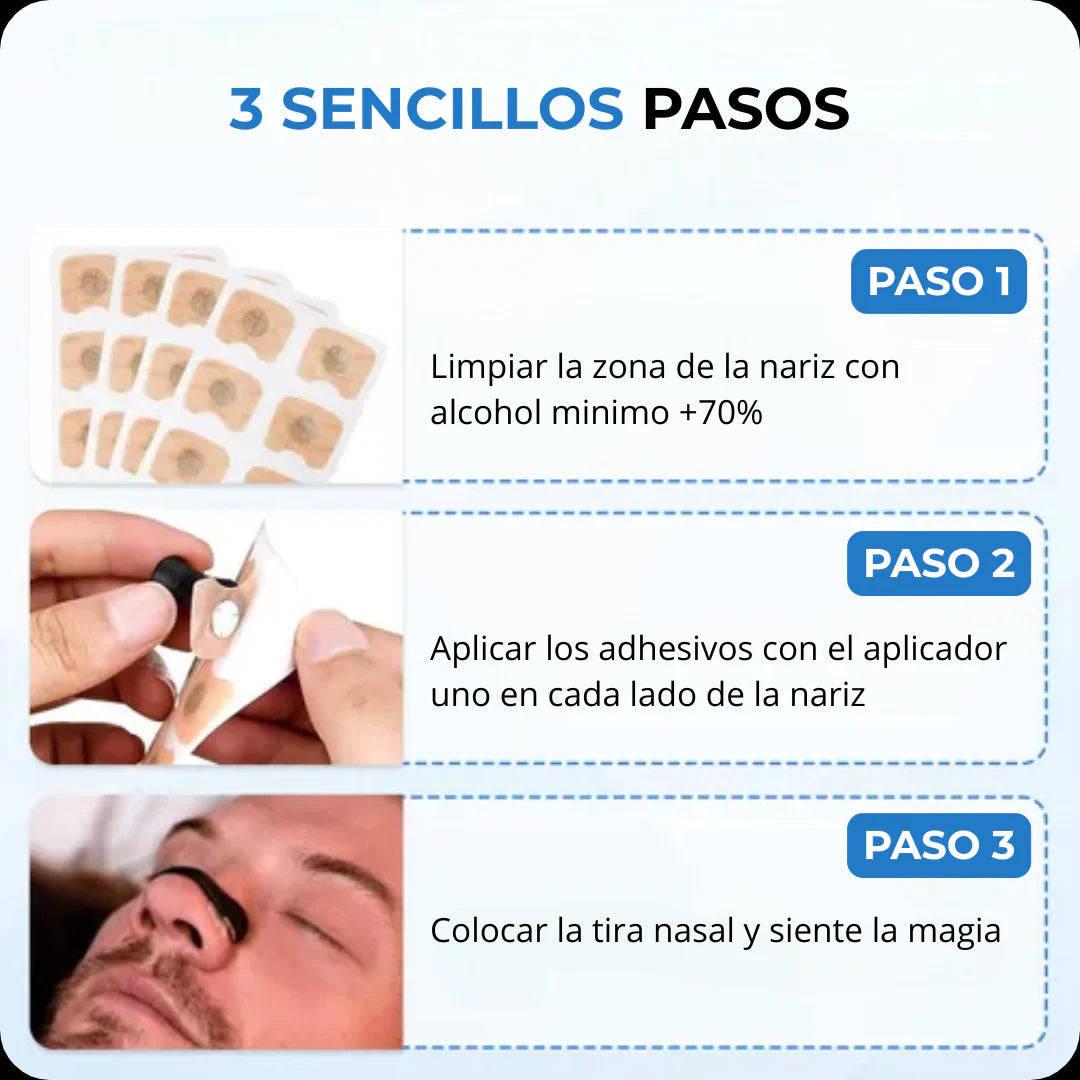 3 SENCILLOS PASOS

PASO 1

Limpiar la zona de la nariz con alcohol minimo +70%

PASO 2

Aplicar los adhesivos con el aplicador uno en cada lado de la nariz

PASO 3

Colocar la tira nasal y siente la magia