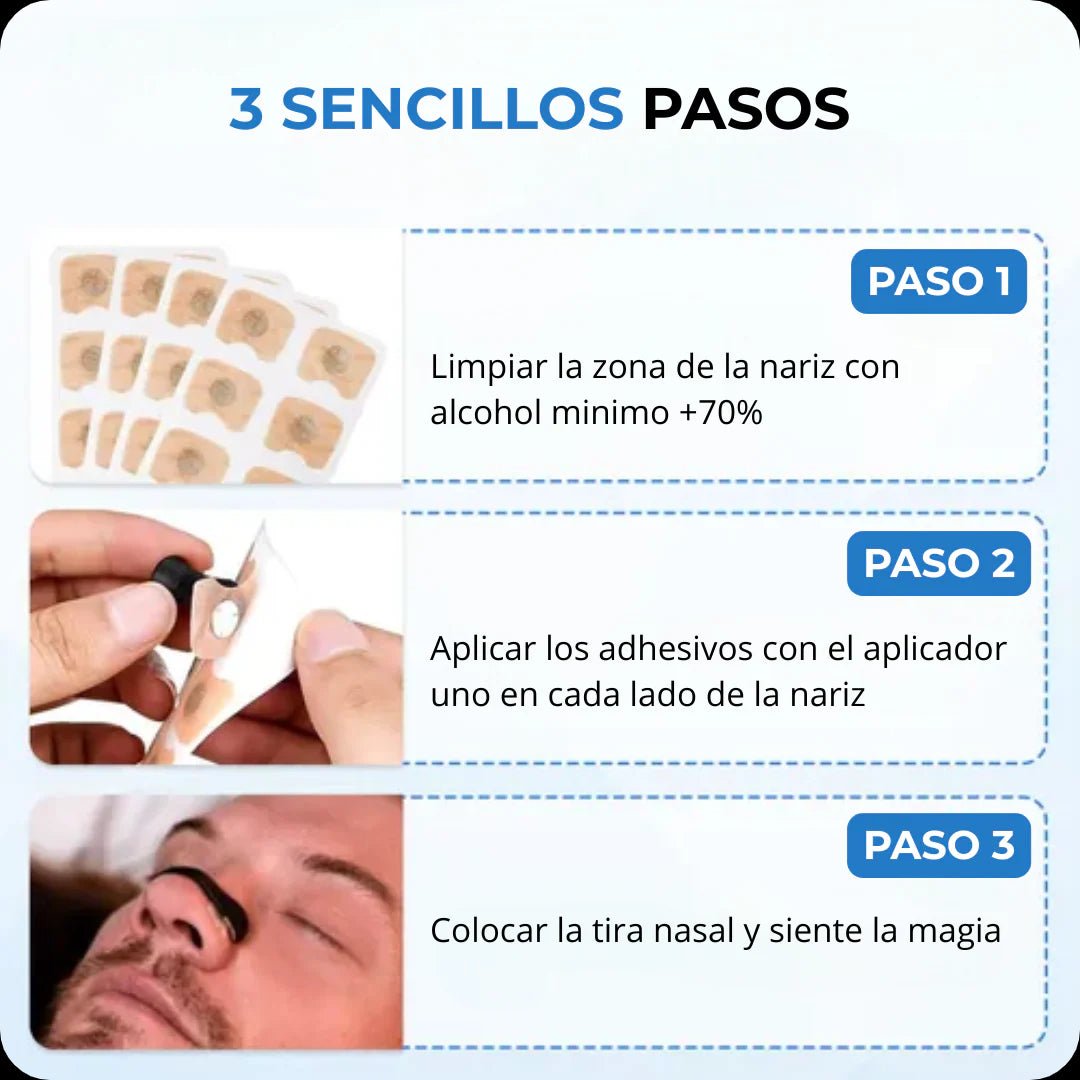 3 SENCILLOS PASOS

PASO 1

Limpiar la zona de la nariz con alcohol minimo +70%

PASO 2

Aplicar los adhesivos con el aplicador uno en cada lado de la nariz

PASO 3

Colocar la tira nasal y siente la magia